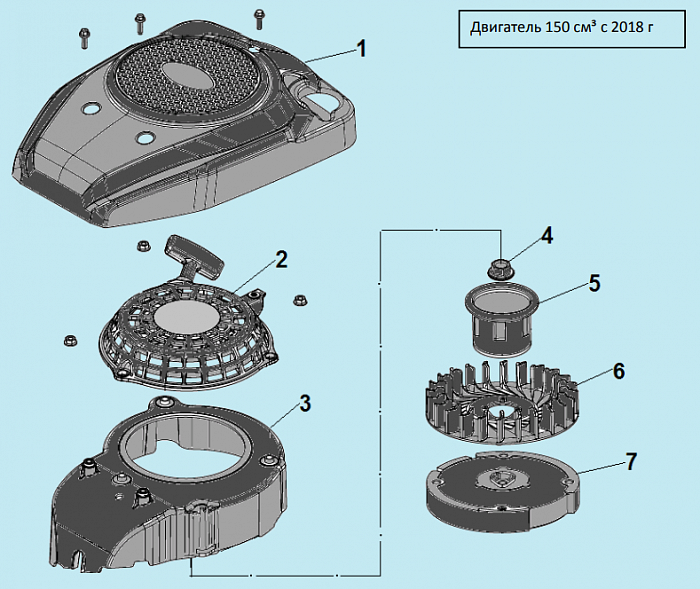 Двигатель 150 см³ с 2018 г

1
2
3
4
5
6
7