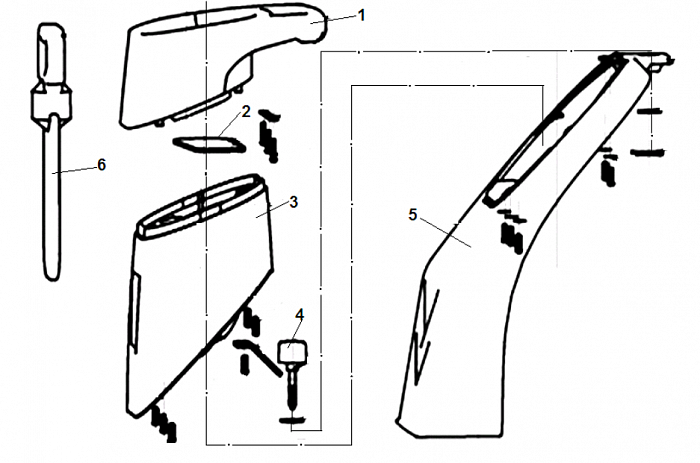 1
2
6
3
5
4