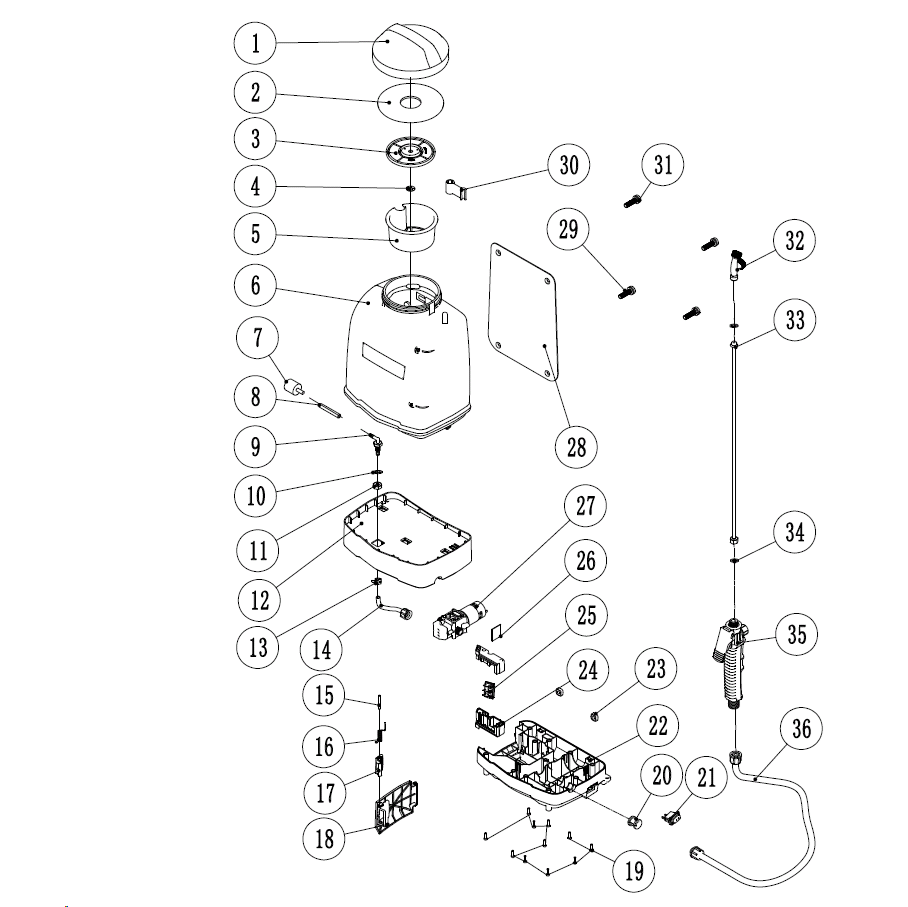 1
2
3
4
5
6
7
8
9
10
11
12
13
14
15
16
17
18
30
31
29
32
33
28
27
26
25
24
23
22
20
21
19
34
35
36